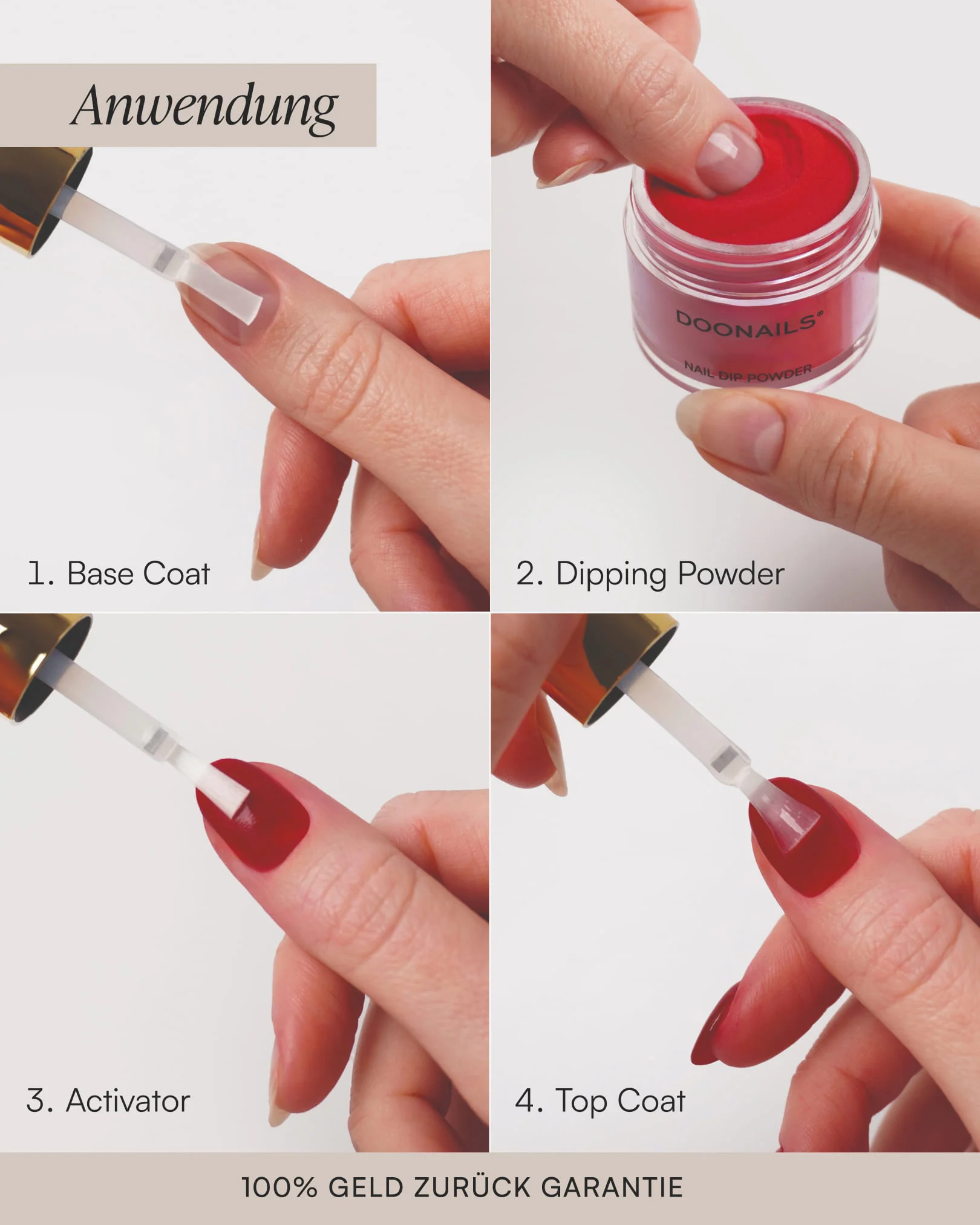 Anwendung

DOONAILS®

NAIL DIP POWDER

1. Base Coat

2. Dipping Powder

3. Activator

4. Top Coat

100% GELD ZURÜCK GARANTIE